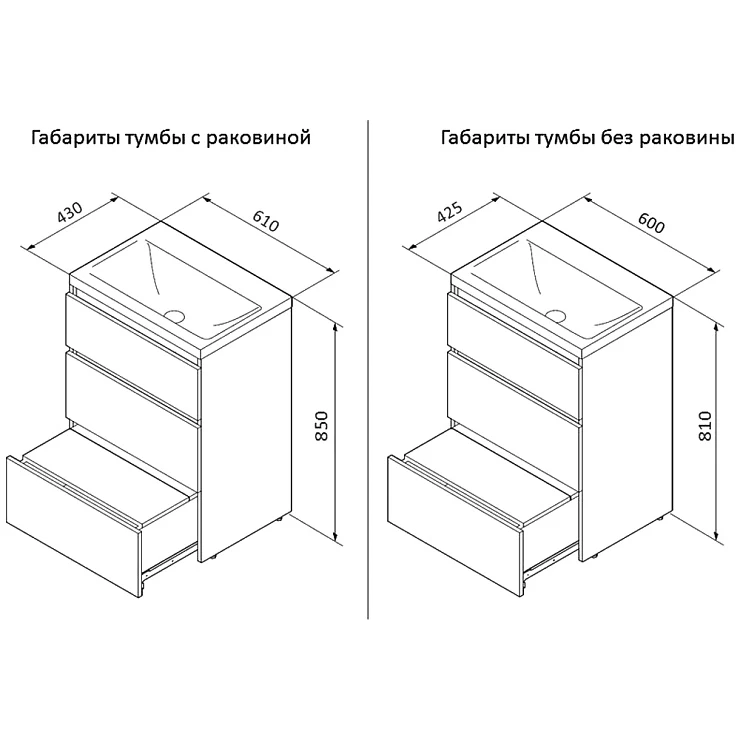 Габариты тумбы с раковиной

430

610

850

Габариты тумбы без раковины

425

600

810